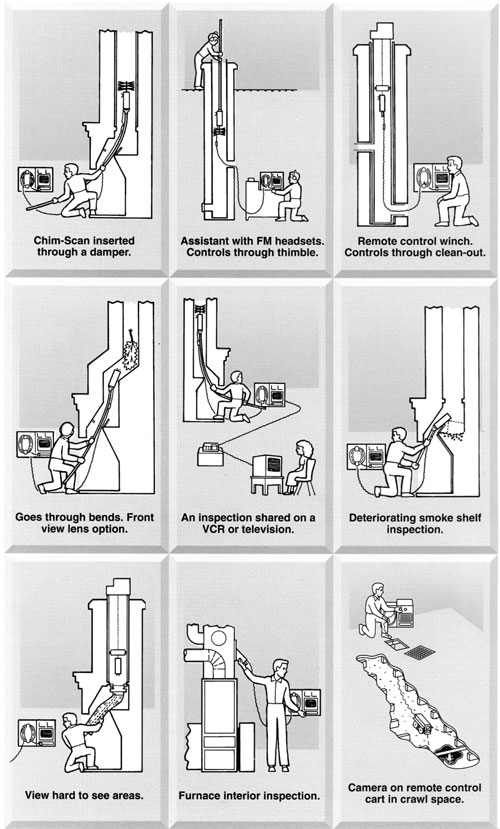 Chim-Scan inserted through a damper.

Assistant with FM headsets. Controls through thimble.

Remote control winch. Controls through clean-out.

Goes through bends. Front view lens option.

An inspection shared on a VCR or television.

Deteriorating smoke shelf inspection.

View hard to see areas.

Furnace interior inspection.

Camera on remote control cart in crawl space.